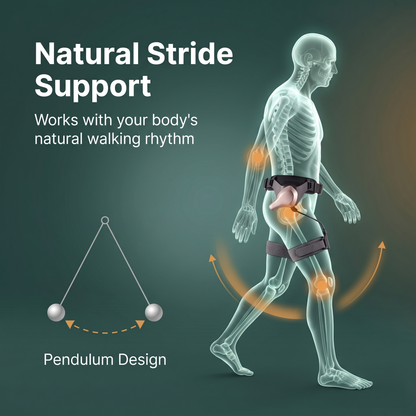 Natural Stride Support

Works with your body's natural walking rhythm

Pendulum Design